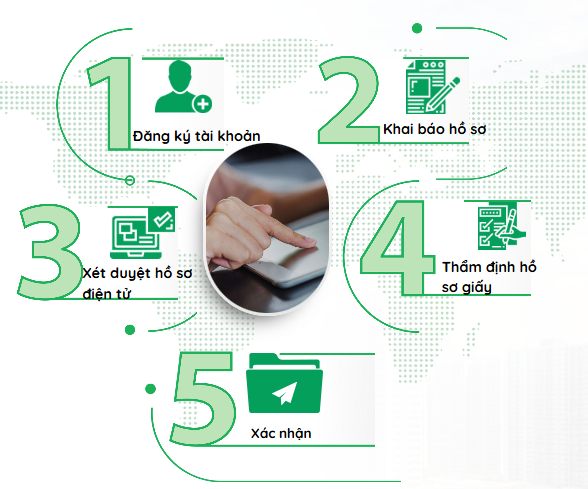 1
Đăng ký tài khoản

2
Khai báo hồ sơ

3
Xét duyệt hồ sơ điện tử

4
Thẩm định hồ sơ giấy

5
Xác nhận